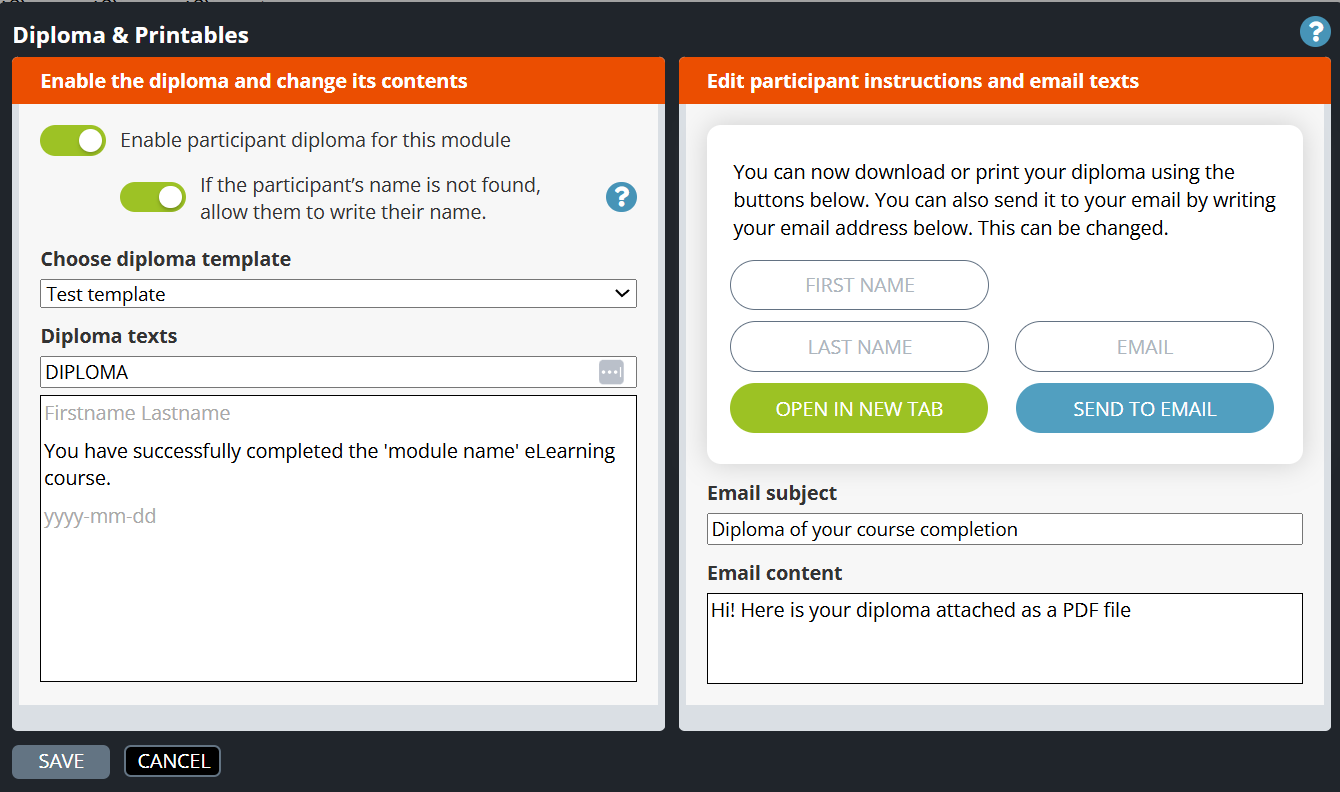 Diploma & Printables

?

Enable the diploma and change its contents

Enable participant diploma for this module

If the participant's name is not found, allow them to write their name.

?

Choose diploma template

Test template

Diploma texts

DIPLOMA

Firstname Lastname

You have successfully completed the 'module name' eLearning course.

yyyy-mm-dd

Edit participant instructions and email texts

You can now download or print your diploma using the buttons below. You can also send it to your email by writing your email address below. This can be changed.

FIRST NAME

LAST NAME

EMAIL

OPEN IN NEW TAB

SEND TO EMAIL

Email subject

Diploma of your course completion

Email content

Hi! Here is your diploma attached as a PDF file

SAVE

CANCEL